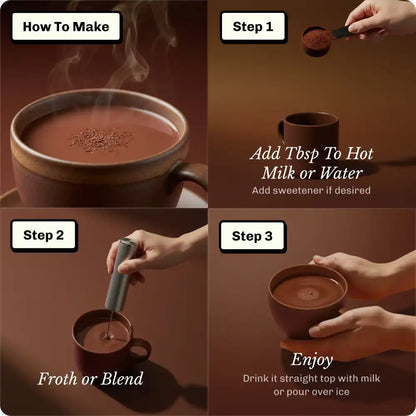 How To Make

Step 1

Add Tbsp To Hot Milk or Water

Add sweetener if desired

Step 2

Froth or Blend

Step 3

Enjoy

Drink it straight top with milk or pour over ice