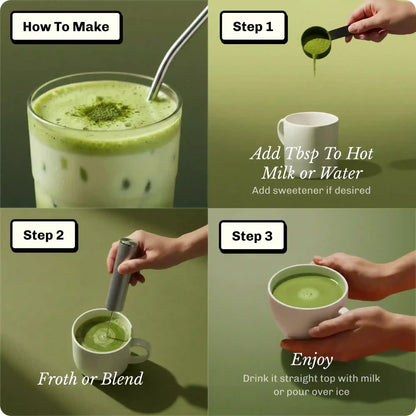 How To Make

Step 1

Add Tbsp To Hot Milk or Water

Add sweetener if desired

Step 2

Froth or Blend

Step 3

Enjoy

Drink it straight top with milk or pour over ice