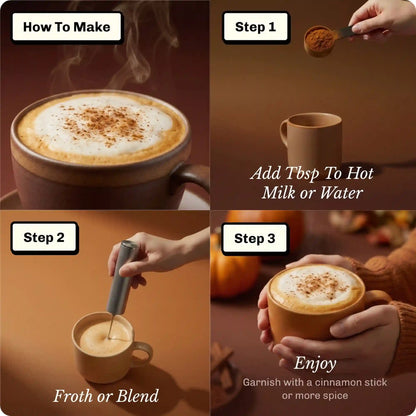 How To Make

Step 1

Add Tbsp To Hot Milk or Water

Step 2

Froth or Blend

Step 3

Enjoy

Garnish with a cinnamon stick or more spice