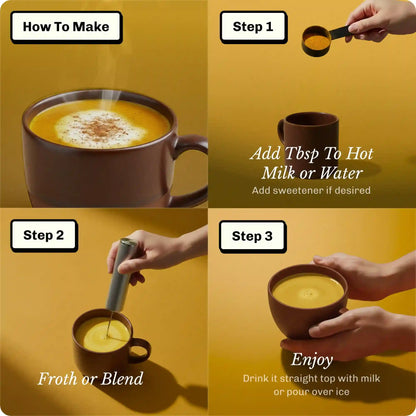 How To Make

Step 1

Add Tbsp To Hot Milk or Water
Add sweetener if desired

Step 2

Froth or Blend

Step 3

Enjoy
Drink it straight top with milk or pour over ice